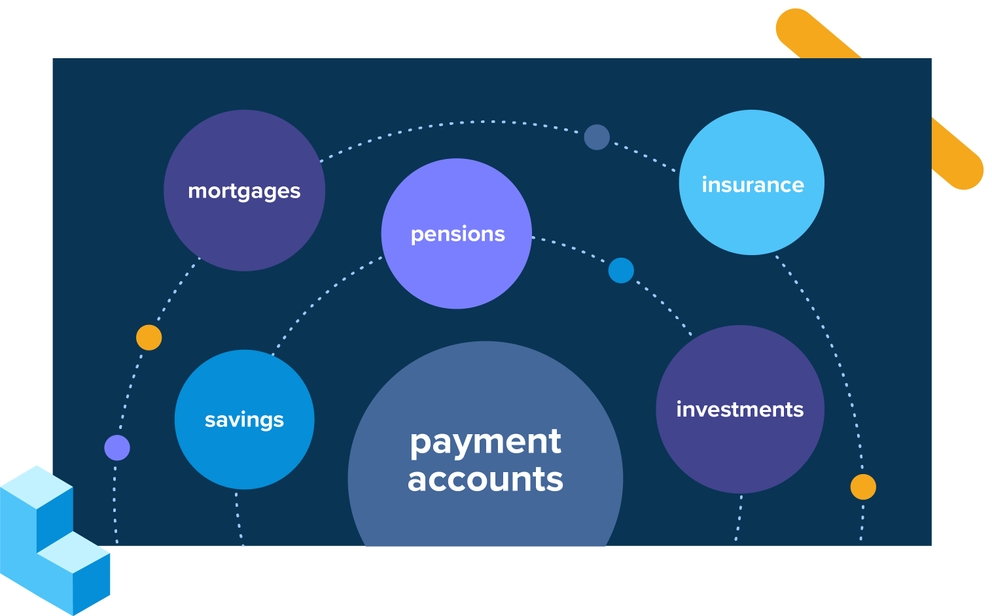 mortgages
pensions
insurance
savings
payment accounts
investments