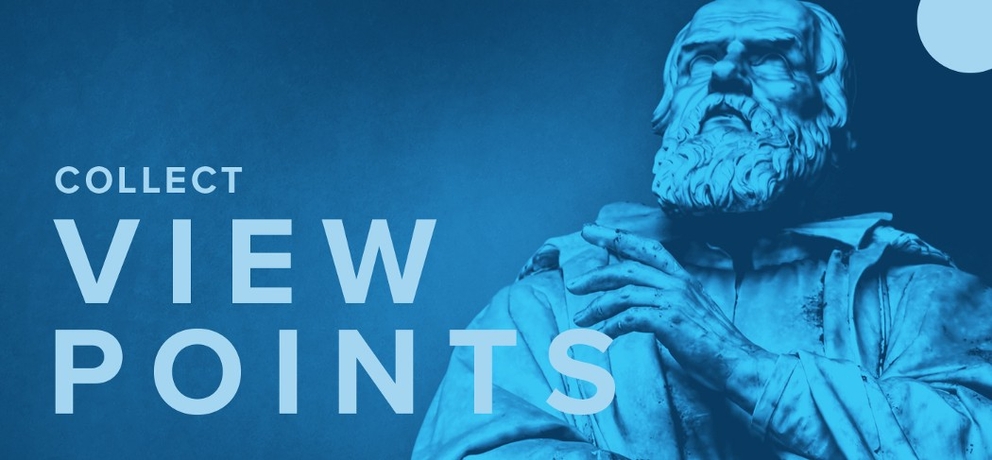 COLLECT

VIEW
POINTS