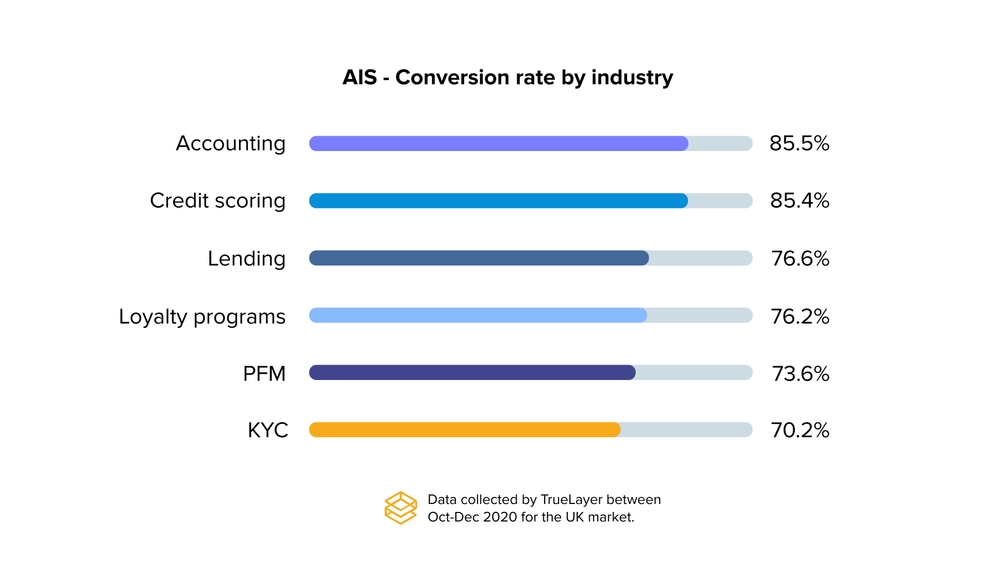 AIS - Conversion rate by industry

Accounting 85.5%

Credit scoring 85.4%

Lending 76.6%

Loyalty programs 76.2%

PFM 73.6%

KYC 70.2%

Data collected by TrueLayer between Oct-Dec 2020 for the UK market.